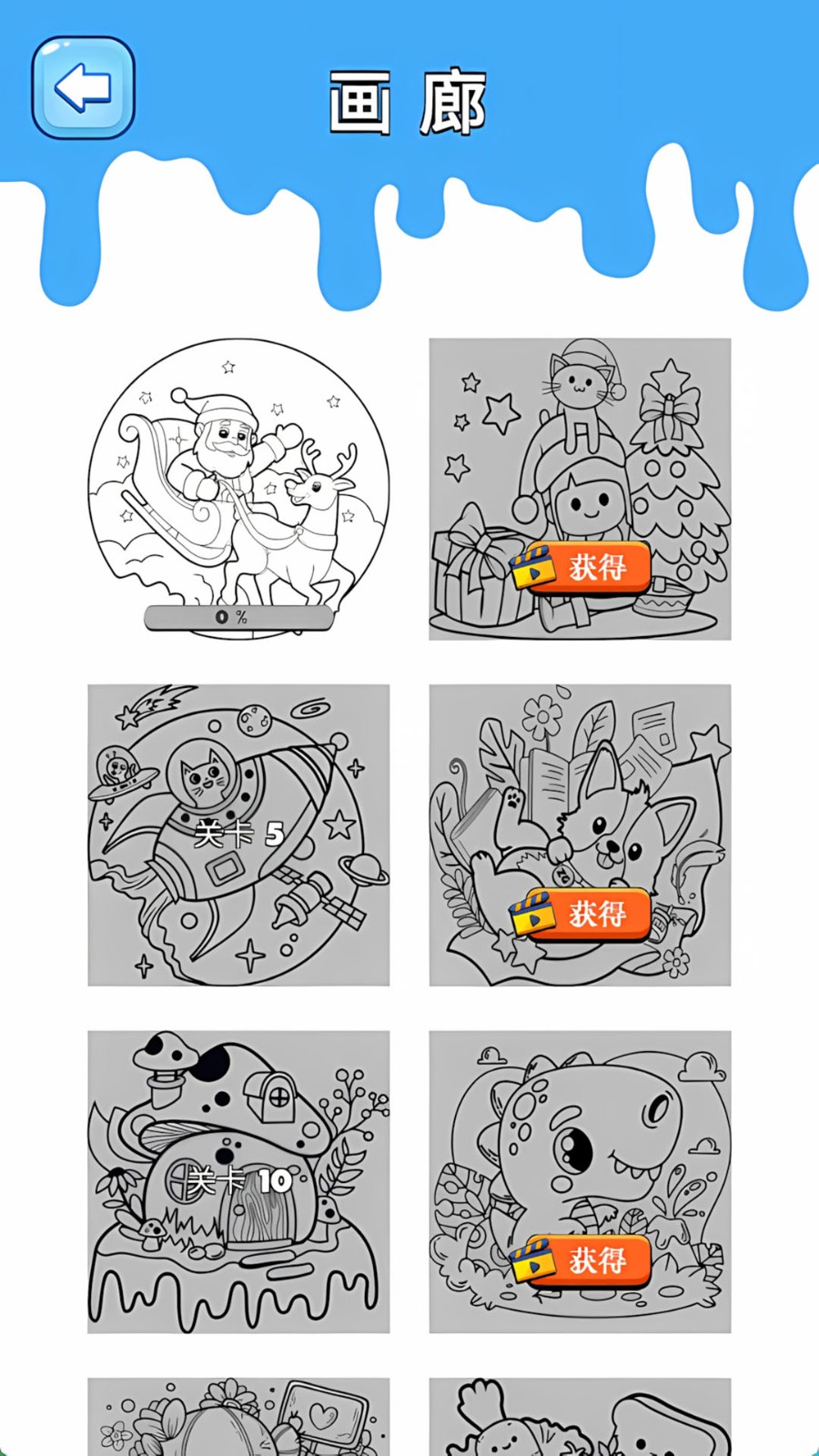 画廊

0 %

获得

关卡 5

获得

关卡 10

获得