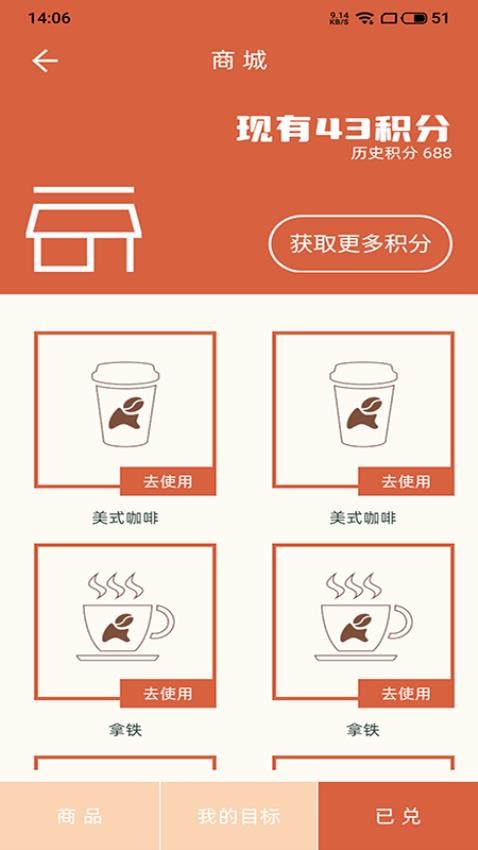 14:06
9.14 KB/S 51

商城

现有43积分
历史积分 688

获取更多积分

去使用
美式咖啡

去使用
美式咖啡

去使用
拿铁

去使用
拿铁

商品
我的目标
已兑