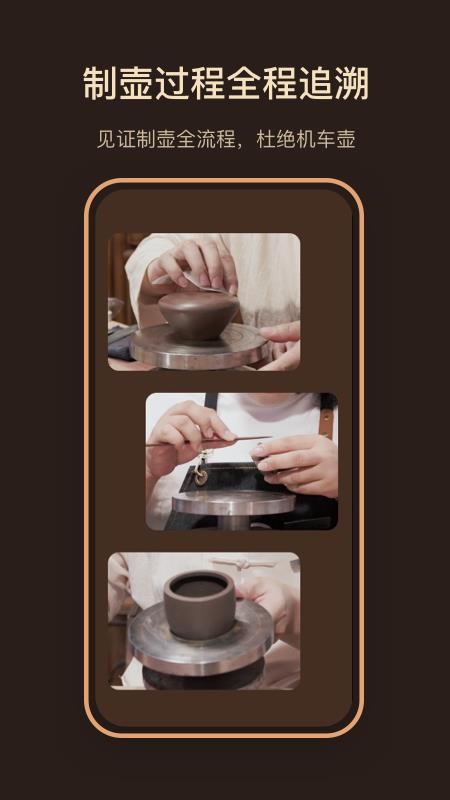 制壶过程全程追溯

见证制壶全流程，杜绝机车壶