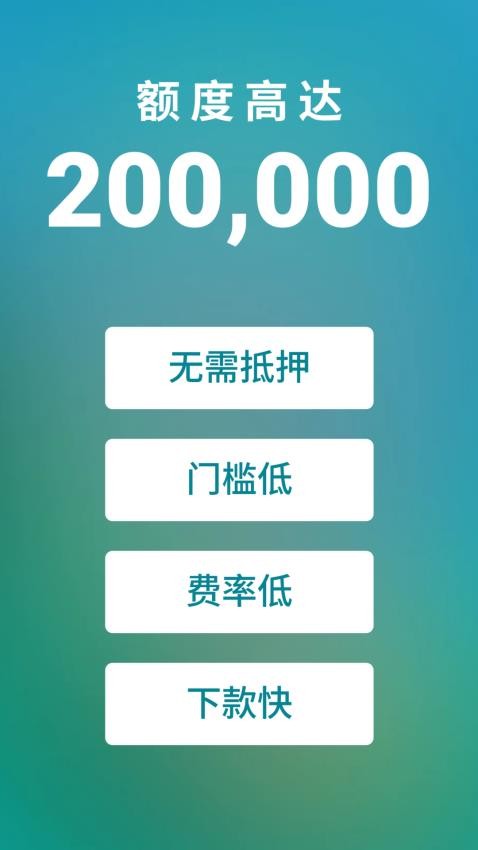 额度高达
200,000

无需抵押

门槛低

费率低

下款快