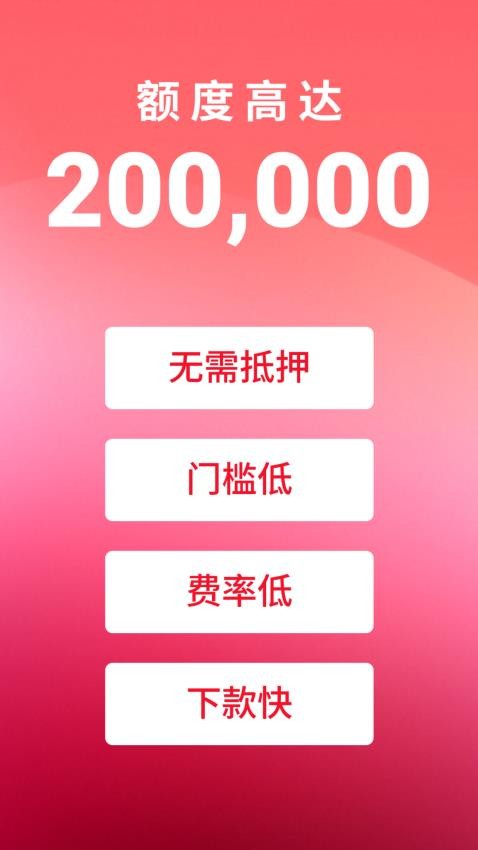 额度高达
200,000

无需抵押

门槛低

费率低

下款快